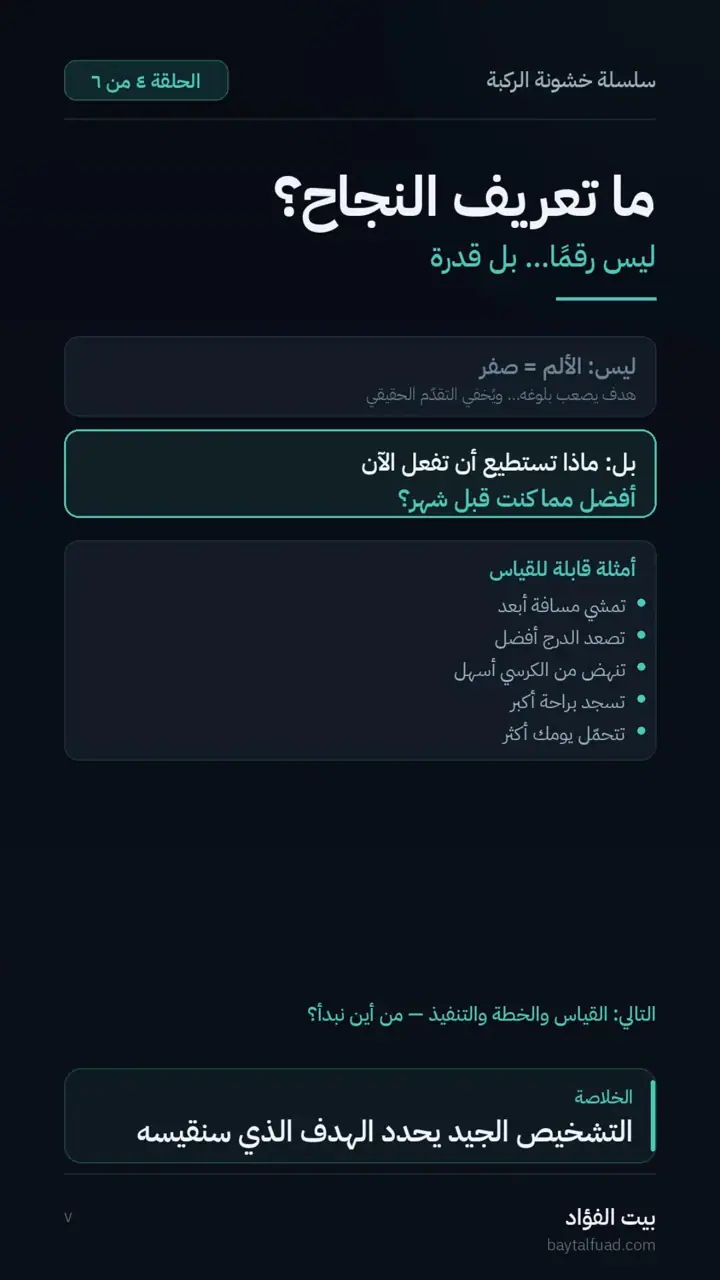 سلسلة خشونة الركبة

الحلقة ٤ من ٦

ما تعريف النجاح؟

ليس رقمًا... بل قدرة

ليس: الألم = صفر

هدف يصعب بلوغه... ويُخفي التقدّم الحقيقي

بل: ماذا تستطيع أن تفعل الآن

أفضل مما كنت قبل شهر؟

أمثلة قابلة للقياس

- تمشي مسافة أبعد
- تصعد الدرج أفضل
- تنهض من الكرسي أسهل
- تسجد براحة أكبر
- تتحمّل يومك أكثر

التالي: القياس والخطة والتنفيذ — من أين نبدأ؟

الخلاصة

التشخيص الجيد يحدد الهدف الذي سنقيسه

بيت الفؤاد

baytalfuad.com

٧