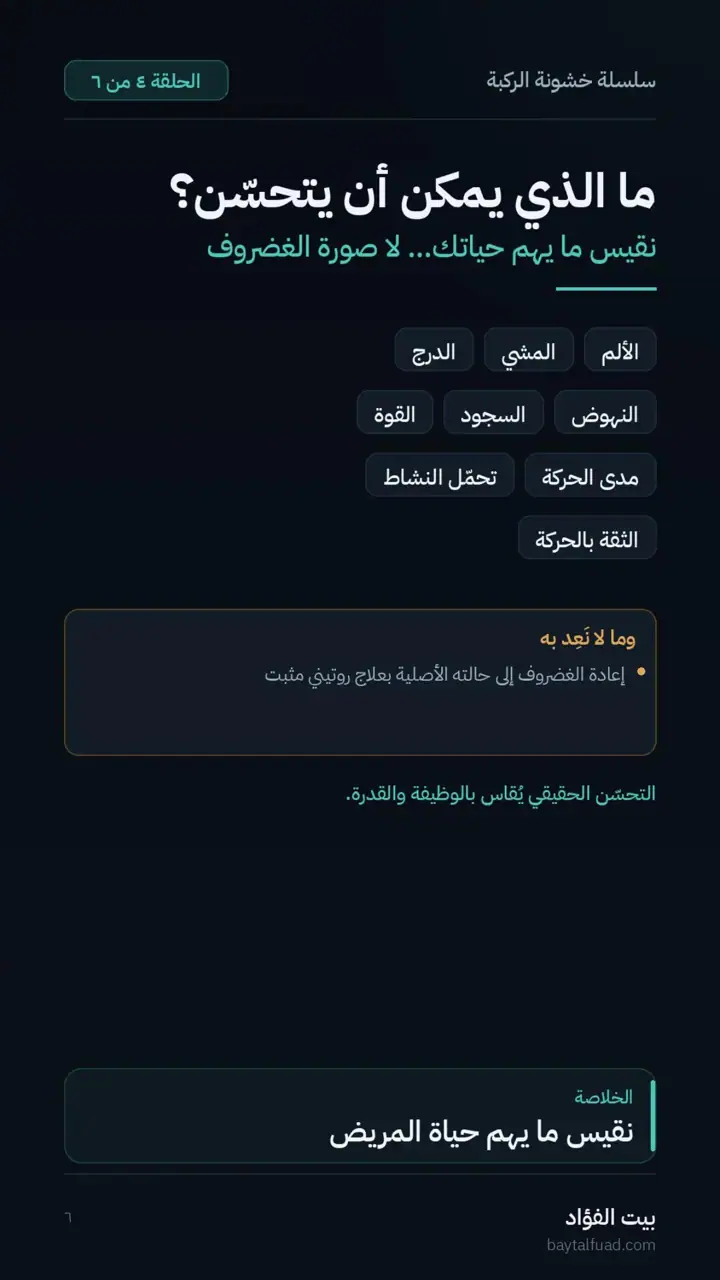 سلسلة خشونة الركبة

الحلقة ٤ من ٦

ما الذي يمكن أن يتحسّن؟
نقيس ما يهم حياتك... لا صورة الغضروف

الألم
المشي
الدرج
النهوض
السجود
القوة
مدى الحركة
تحمّل النشاط
الثقة بالحركة

وما لا نَعِد به
• إعادة الغضروف إلى حالته الأصلية بعلاج روتيني مثبت

التحسّن الحقيقي يُقاس بالوظيفة والقدرة.

الخلاصة
نقيس ما يهم حياة المريض

بيت الفؤاد
baytalfuad.com
٦